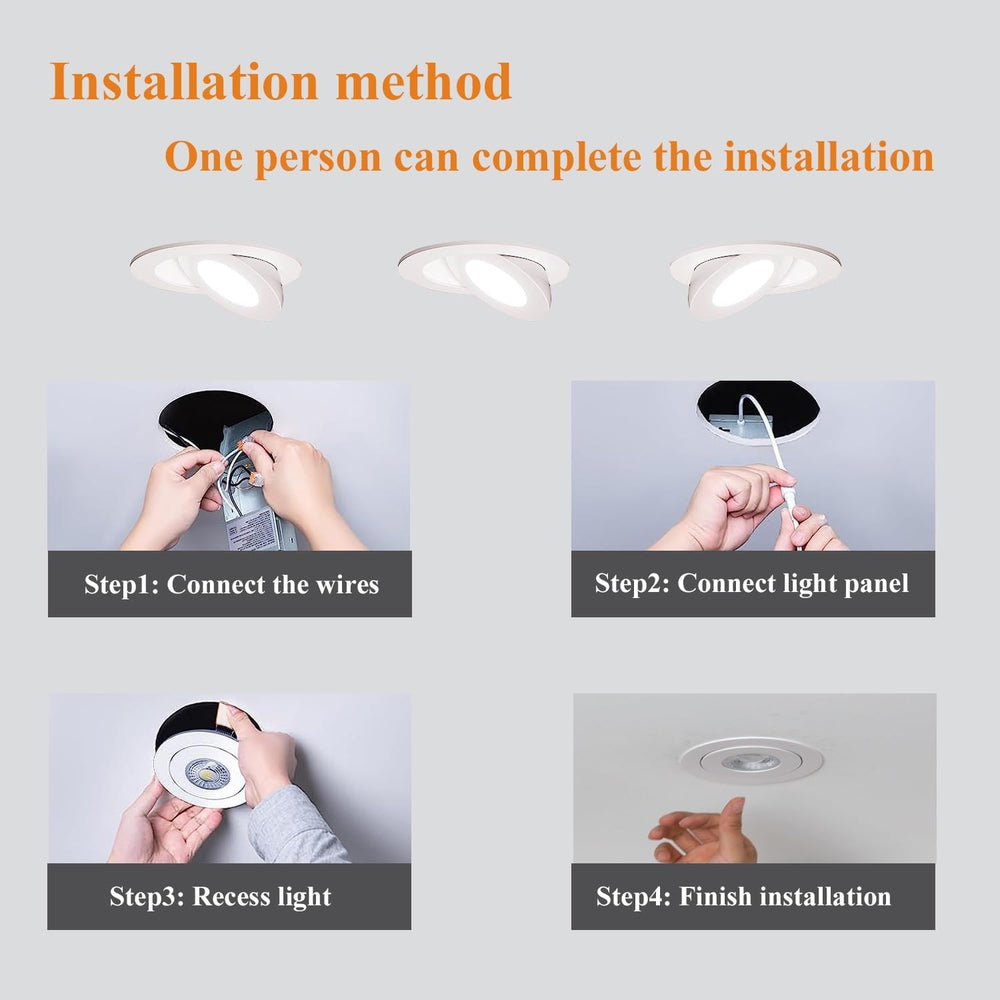 Installation method

One person can complete the installation

Step1: Connect the wires

Step2: Connect light panel

Step3: Recess light

Step4: Finish installation